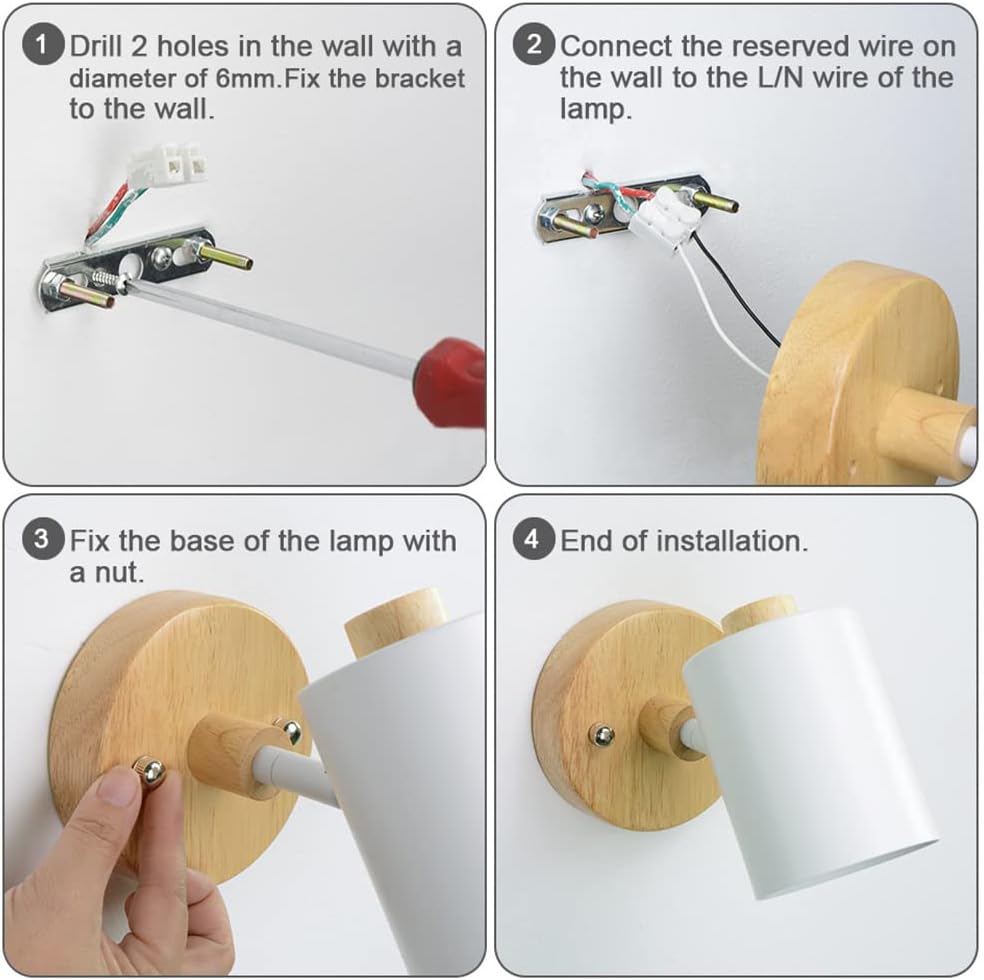 1 Drill 2 holes in the wall with a diameter of 6mm.Fix the bracket to the wall.

2 Connect the reserved wire on the wall to the L/N wire of the lamp.

3 Fix the base of the lamp with a nut.

4 End of installation.