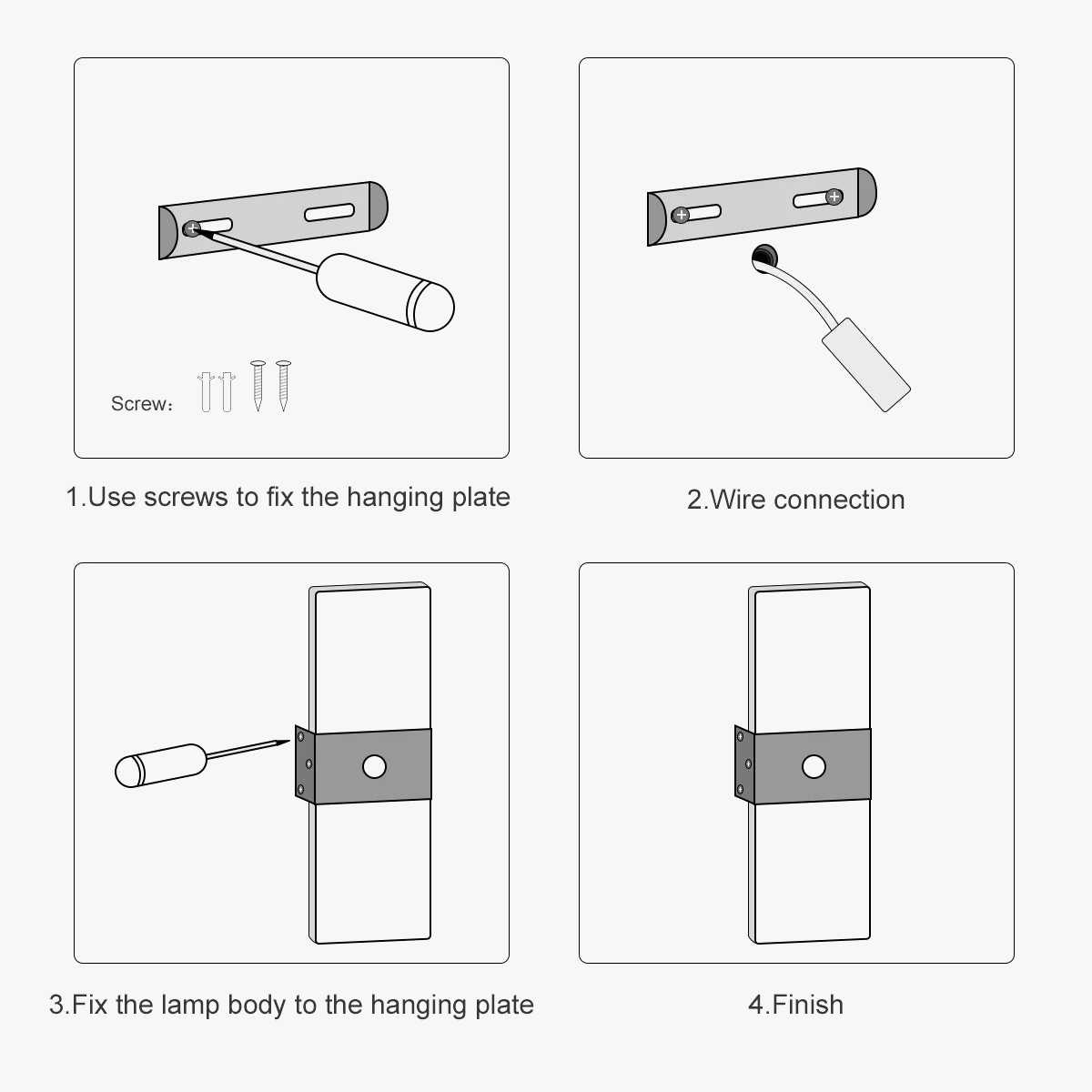 Screw:

1.Use screws to fix the hanging plate

2.Wire connection

3.Fix the lamp body to the hanging plate

4.Finish