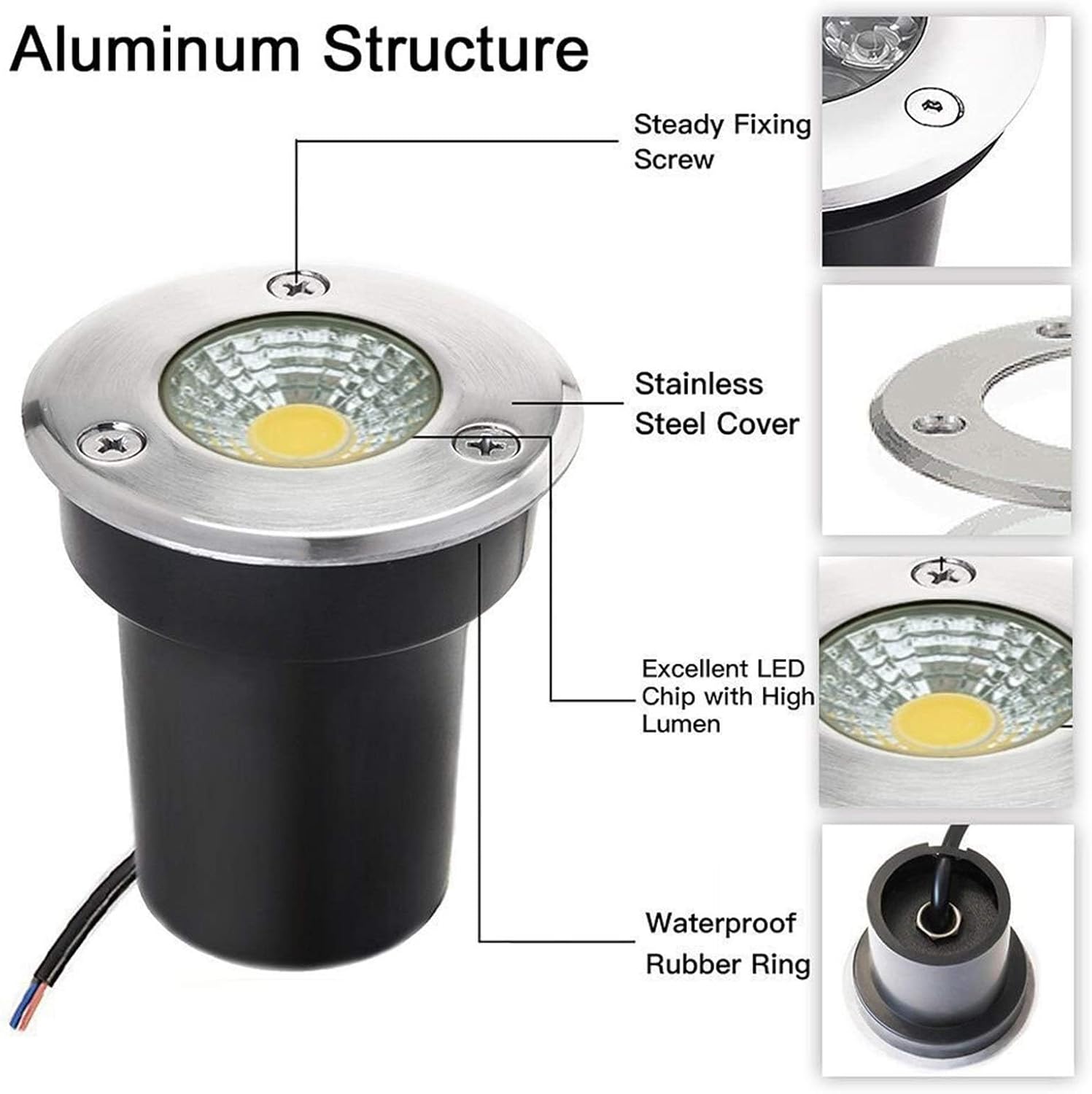 Aluminum Structure

Steady Fixing Screw

Stainless Steel Cover

Excellent LED Chip with High Lumen

Waterproof Rubber Ring