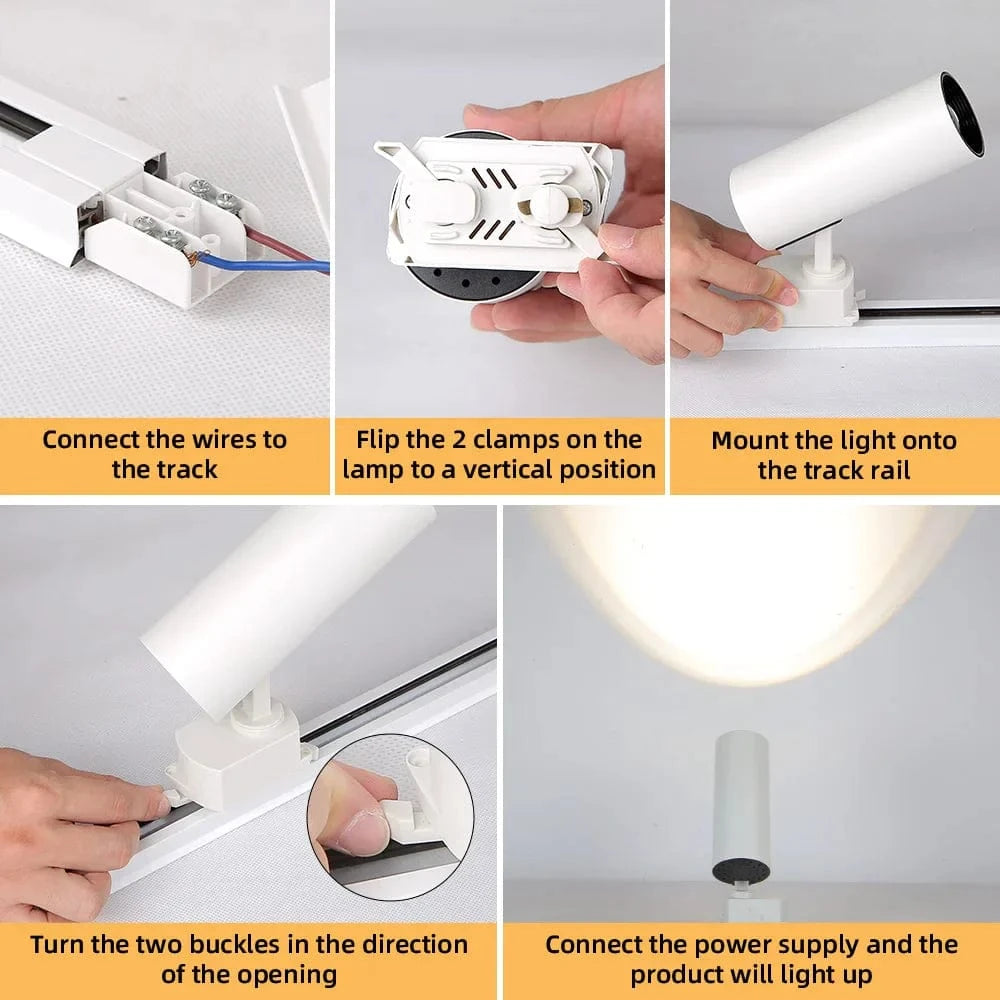 Connect the wires to the track

Flip the 2 clamps on the lamp to a vertical position

Mount the light onto the track rail

Turn the two buckles in the direction of the opening

Connect the power supply and the product will light up