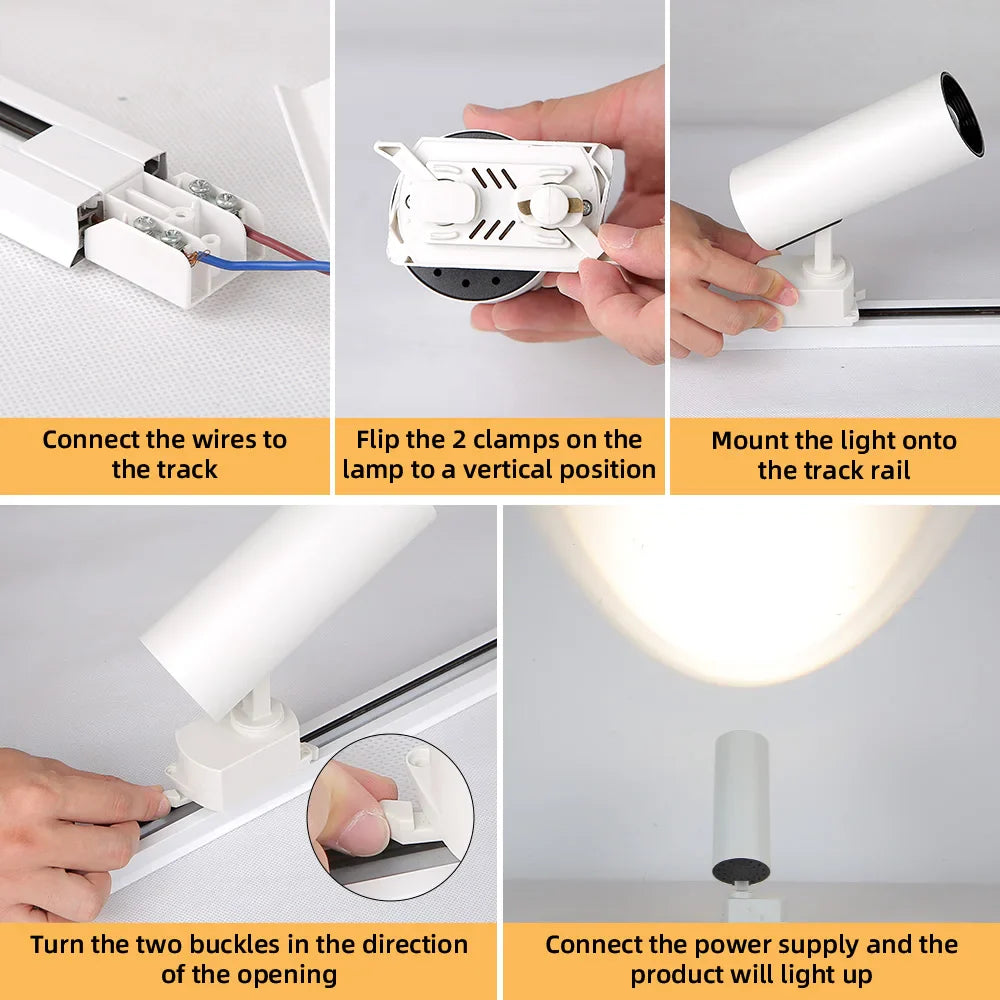 Connect the wires to the track

Flip the 2 clamps on the lamp to a vertical position

Mount the light onto the track rail

Turn the two buckles in the direction of the opening

Connect the power supply and the product will light up