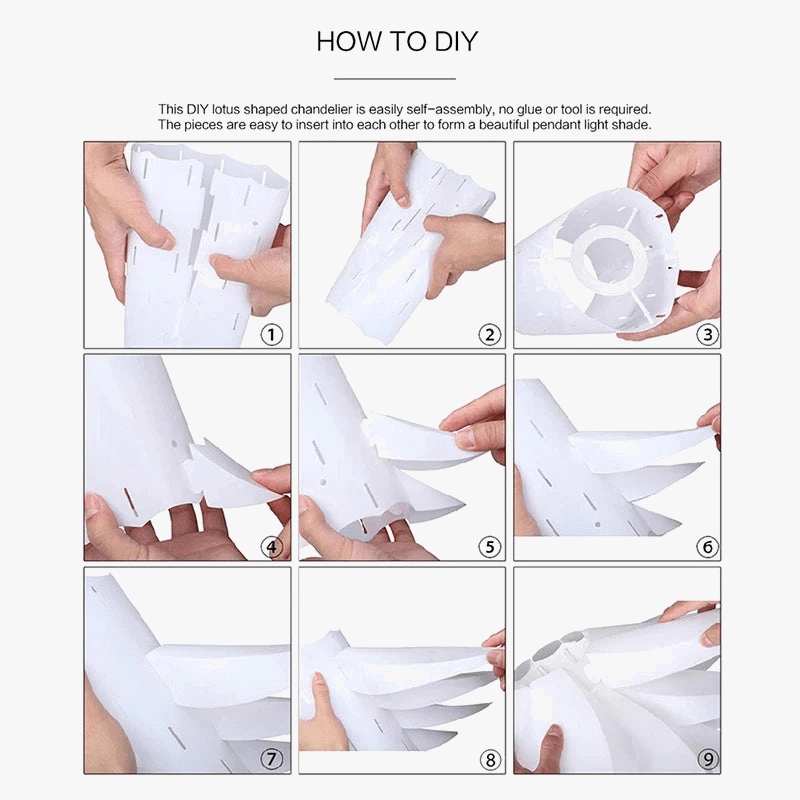 HOW TO DIY

This DIY lotus shaped chandelier is easily self-assembly, no glue or tool is required. The pieces are easy to insert into each other to form a beautiful pendant light shade.

①

②

③

④

⑤

⑥

⑦

⑧

⑨